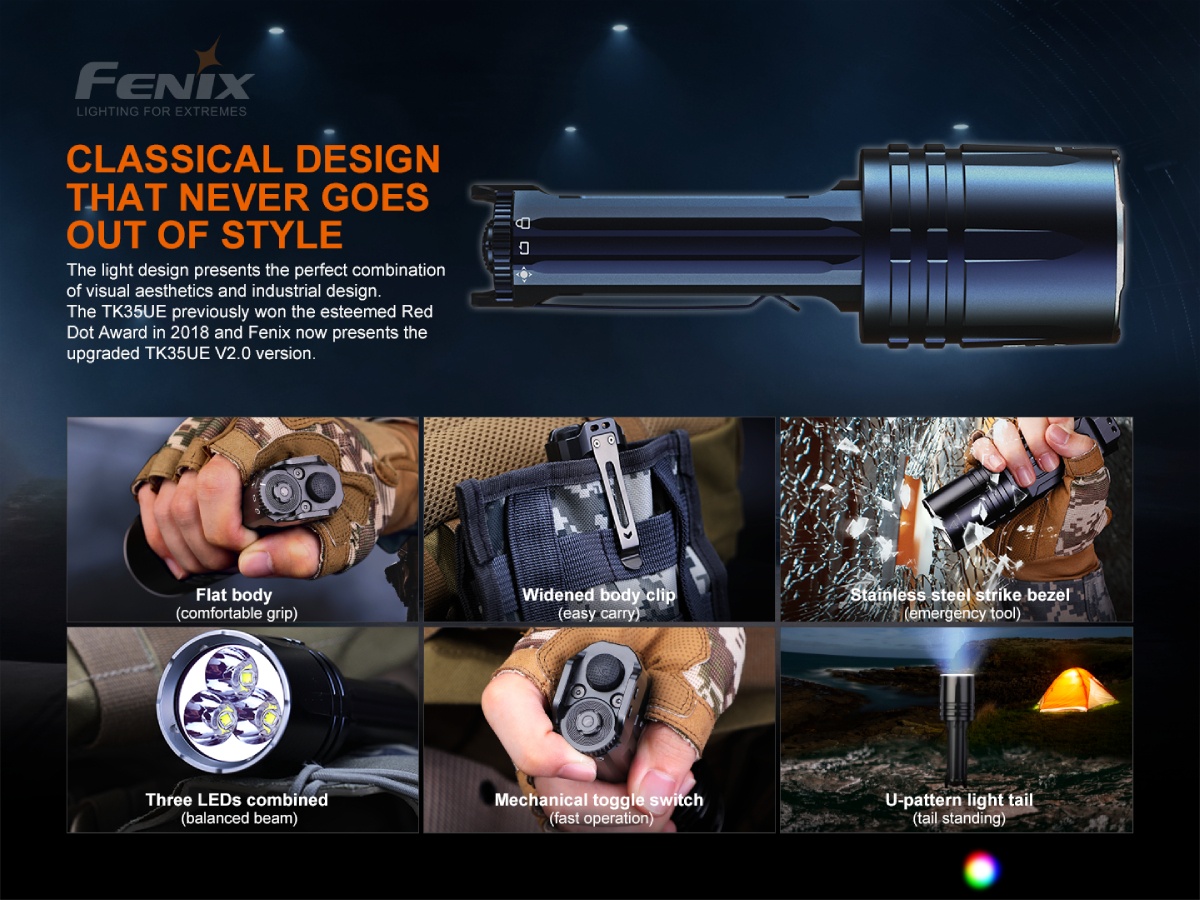 FENIX
LIGHTING FOR EXTREMES

CLASSICAL DESIGN THAT NEVER GOES OUT OF STYLE

The light design presents the perfect combination of visual aesthetics and industrial design.
The TK35UE previously won the esteemed Red Dot Award in 2018 and Fenix now presents the upgraded TK35UE V2.0 version.

Flat body
(comfortable grip)

Widened body clip
(easy carry)

Stainless steel strike bezel
(emergency tool)

Three LEDs combined
(balanced beam)

Mechanical toggle switch
(fast operation)

U-pattern light tail
(tail standing)